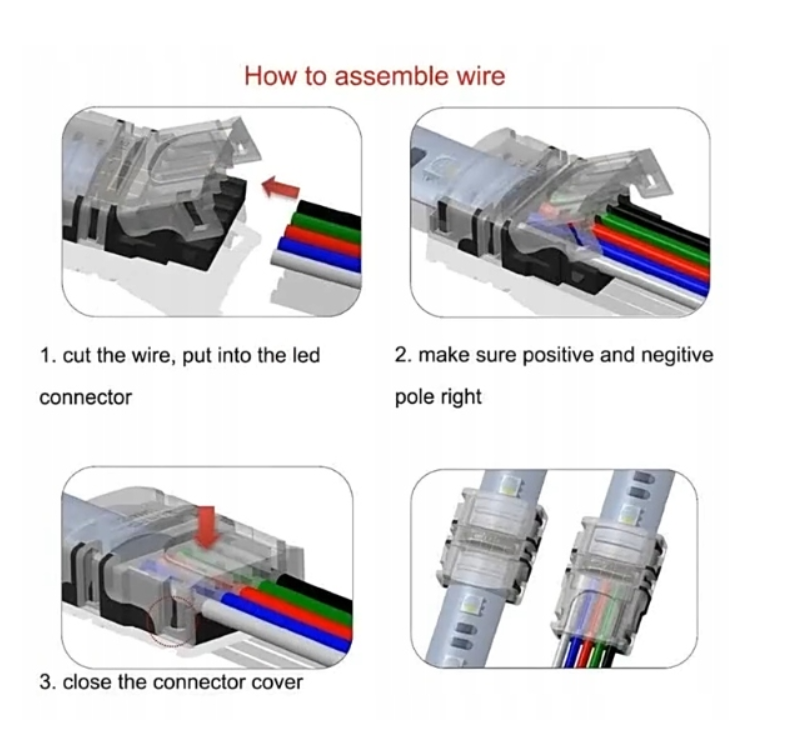 How to assemble wire

1. cut the wire, put into the led connector

2. make sure positive and negitive pole right

3. close the connector cover